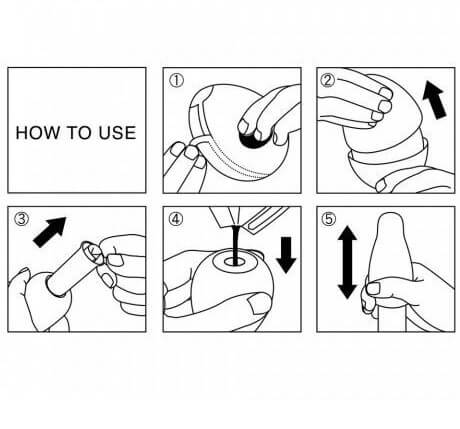 HOW TO USE

①

②

③

④

⑤