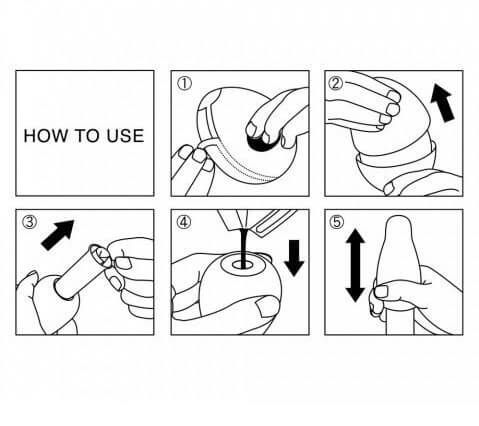 HOW TO USE

①

②

③

④

⑤