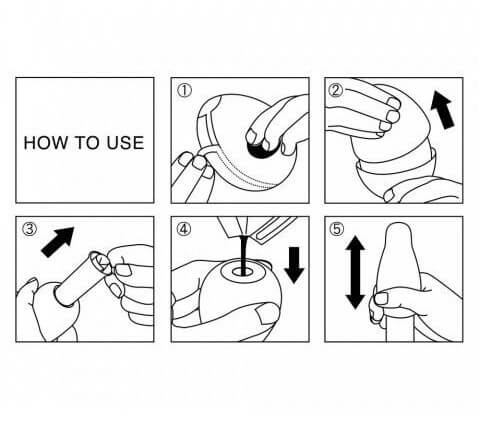 HOW TO USE

①

②

③

④

⑤