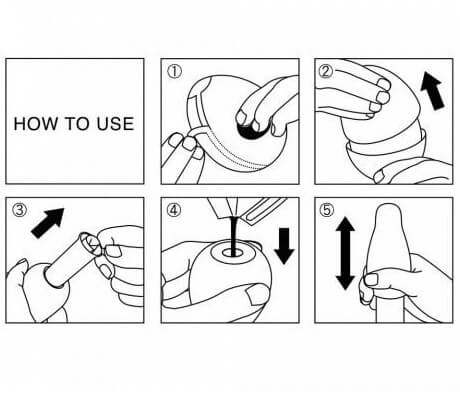 HOW TO USE

①

②

③

④

⑤