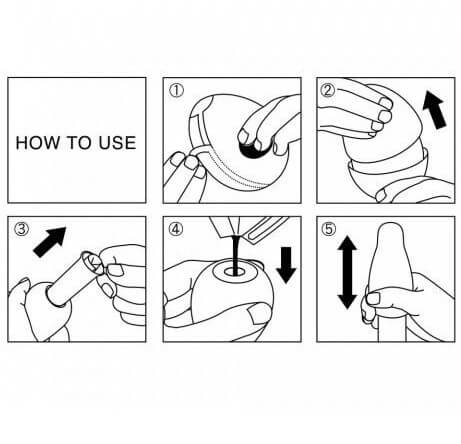 HOW TO USE

①

②

③

④

⑤