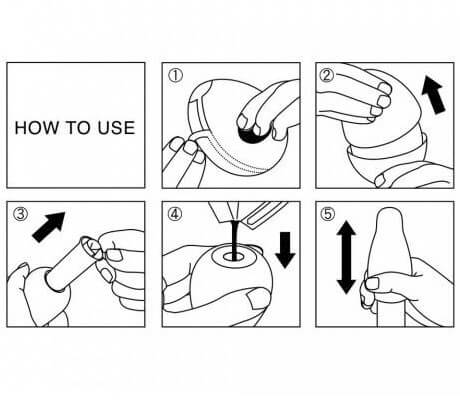 HOW TO USE

①

②

③

④

⑤