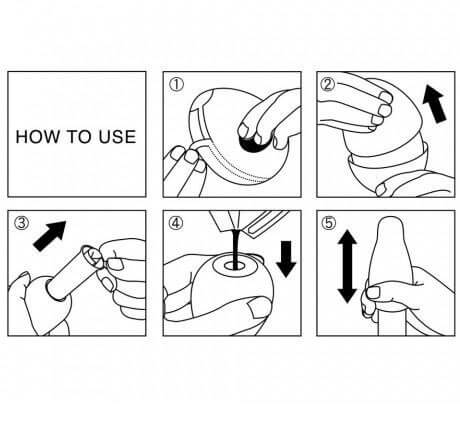 HOW TO USE

①

②

③

④

⑤