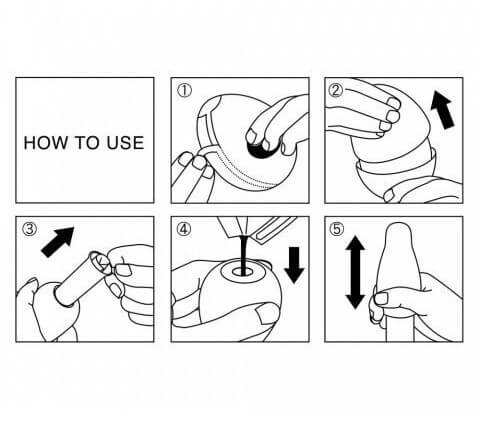 HOW TO USE

①

②

③

④

⑤