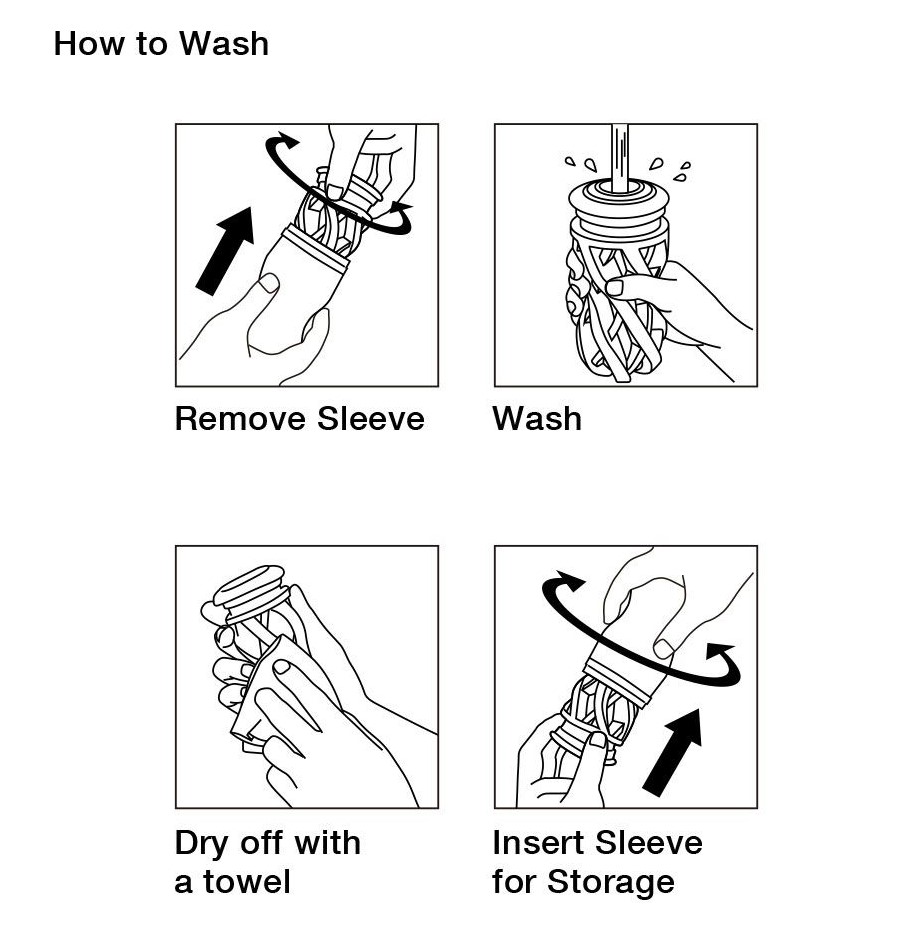 How to Wash

Remove Sleeve

Wash

Dry off with a towel

Insert Sleeve for Storage